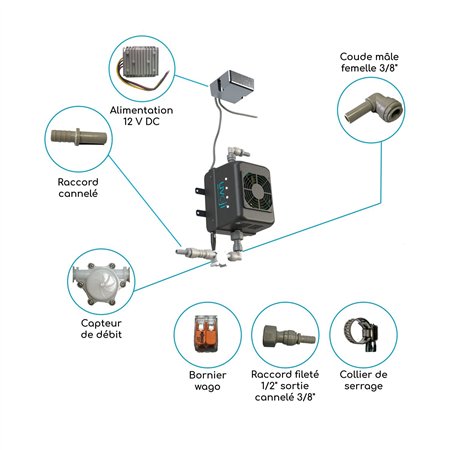 Alimentation 12 V DC

Coude mâle femelle 3/8"

Raccord cannelé

Capteur de débit

Bornier wago

Raccord fileté 1/2" sortie cannelé 3/8"

Collier de serrage